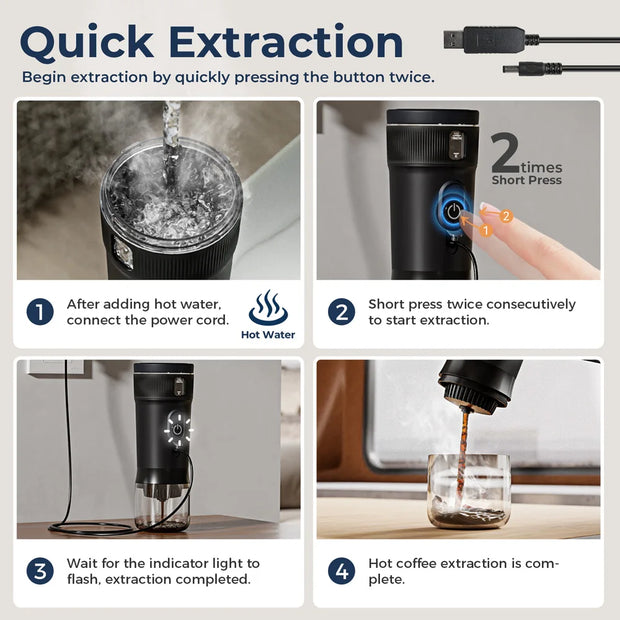 Quick Extraction

Begin extraction by quickly pressing the button twice.

2 times
Short Press

1
2

1 After adding hot water, connect the power cord.

Hot Water

2 Short press twice consecutively to start extraction.

3 Wait for the indicator light to flash, extraction completed.

4 Hot coffee extraction is complete.