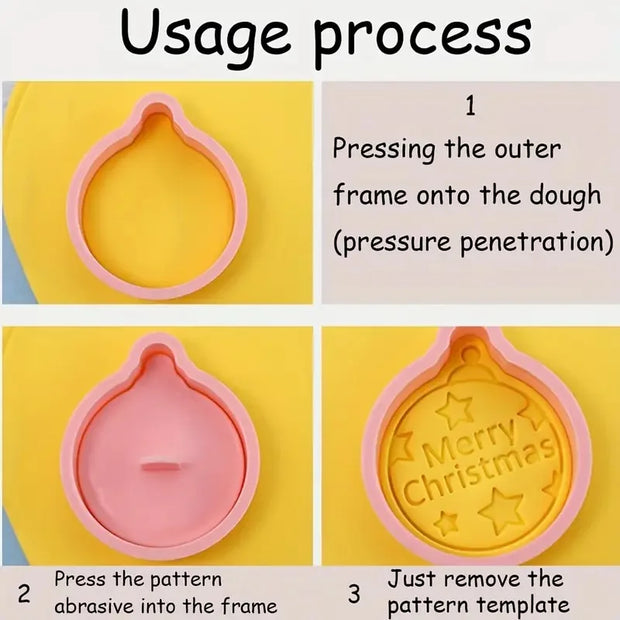 Usage process

1
Pressing the outer frame onto the dough (pressure penetration)

Merry Christmas

2 Press the pattern abrasive into the frame

3 Just remove the pattern template